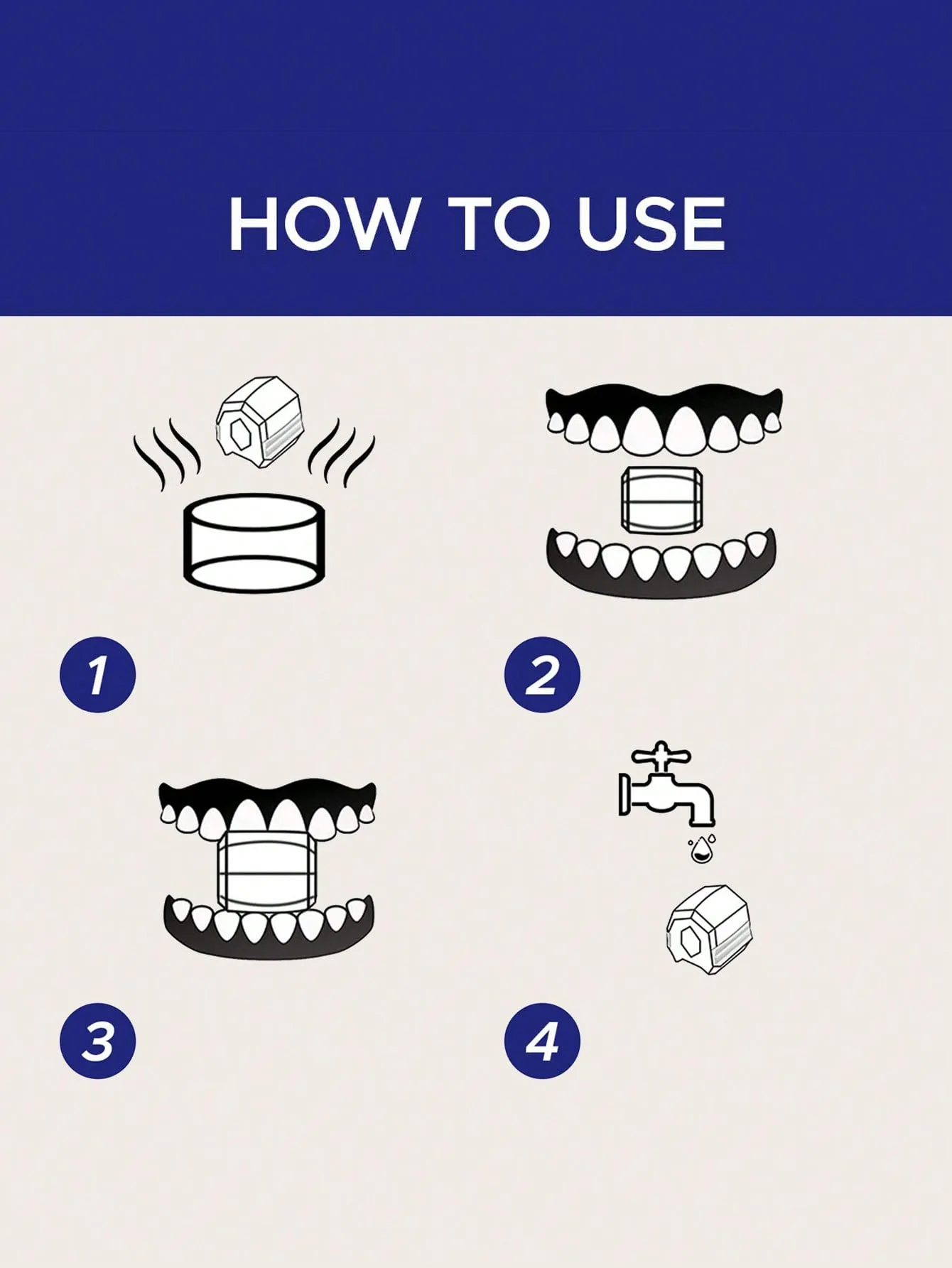 HOW TO USE

1

2

3

4